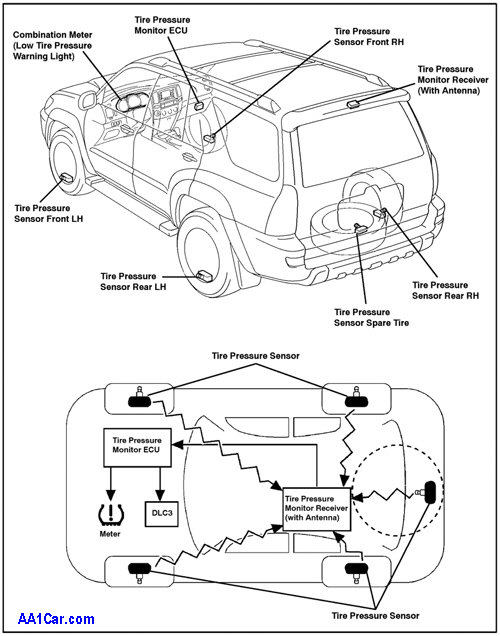 Combination Meter (Low Tire Pressure Warning Light)

Tire Pressure Monitor ECU

Tire Pressure Sensor Front RH

Tire Pressure Monitor Receiver (With Antenna)

Tire Pressure Sensor Front LH

Tire Pressure Sensor Rear LH

Tire Pressure Sensor Rear RH

Tire Pressure Sensor Spare Tire

Tire Pressure Sensor

Tire Pressure Monitor ECU

Meter

DLC3

Tire Pressure Monitor Receiver (with Antenna)

AA1Car.com

Tire Pressure Sensor