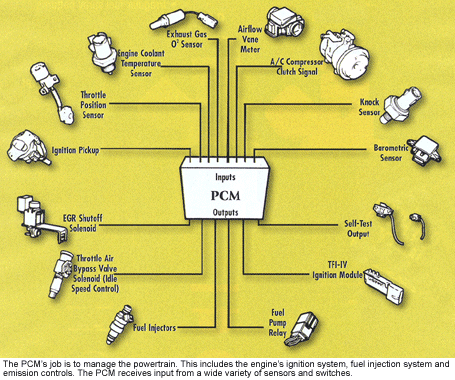 Exhaust Gas $O^2$ Sensor

Airflow Vane Meter

Engine Coolant Temperature Sensor

A/C Compressor Clutch Signal

Throttle Position Sensor

Knock Sensor

Ignition Pickup

Barometric Sensor

Inputs

PCM

Outputs

EGR Shutoff Solenoid

Self-Test Output

Throttle Air Bypass Valve Solenoid (Idle Speed Control)

TFI-IV Ignition Module

Fuel Injectors

Fuel Pump Relay

The PCM's job is to manage the powertrain. This includes the engine's ignition system, fuel injection system and emission controls. The PCM receives input from a wide variety of sensors and switches.