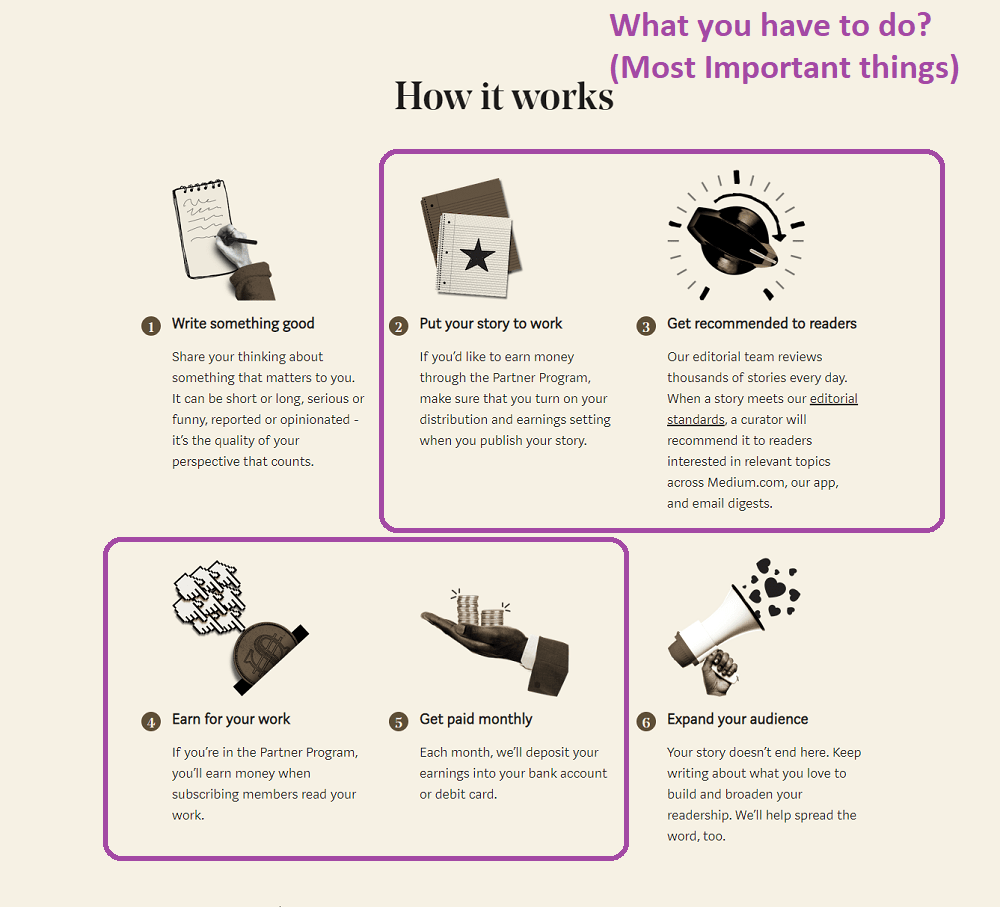 What you have to do?
(Most Important things)

How it works

1 Write something good

Share your thinking about something that matters to you. It can be short or long, serious or funny, reported or opinionated - it's the quality of your perspective that counts.

2 Put your story to work

If you'd like to earn money through the Partner Program, make sure that you turn on your distribution and earnings setting when you publish your story.

3 Get recommended to readers

Our editorial team reviews thousands of stories every day. When a story meets our editorial standards, a curator will recommend it to readers interested in relevant topics across Medium.com, our app, and email digests.

4 Earn for your work

If you're in the Partner Program, you'll earn money when subscribing members read your work.

5 Get paid monthly

Each month, we'll deposit your earnings into your bank account or debit card.

6 Expand your audience

Your story doesn't end here. Keep writing about what you love to build and broaden your readership. We'll help spread the word, too.