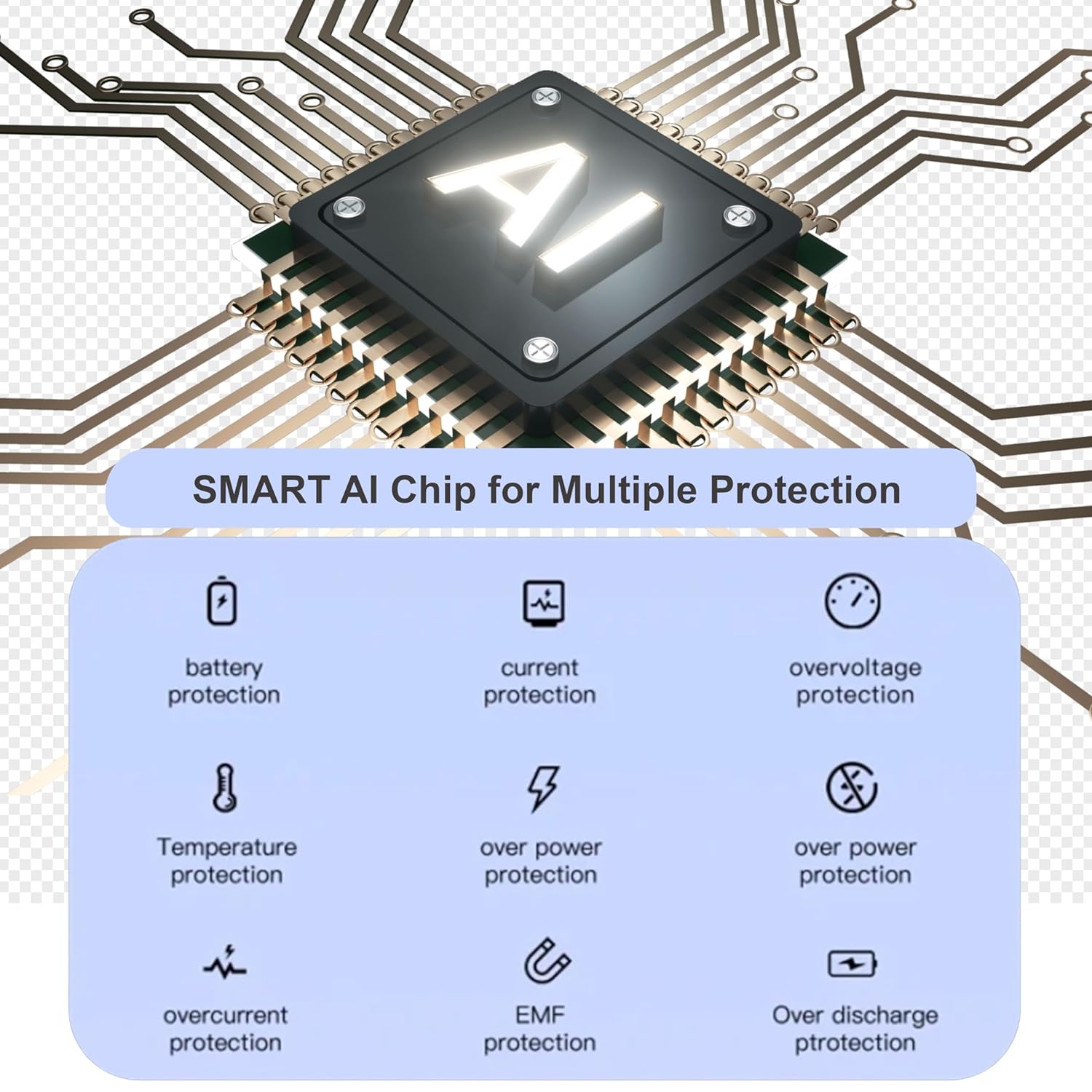 AI

SMART AI Chip for Multiple Protection

battery protection

current protection

overvoltage protection

Temperature protection

over power protection

over power protection

overcurrent protection

EMF protection

Over discharge ptrotection