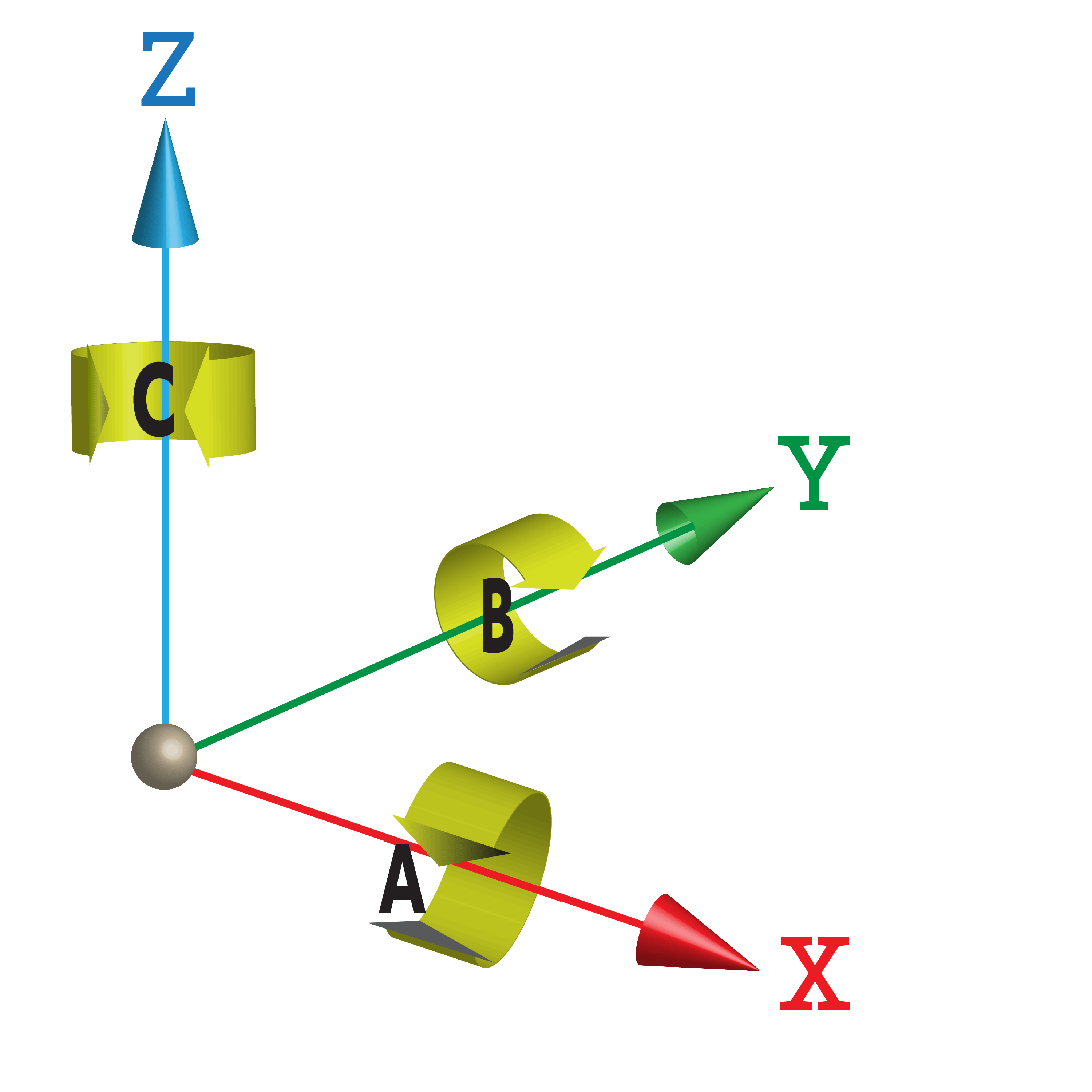 Z
C
Y
B
A
X