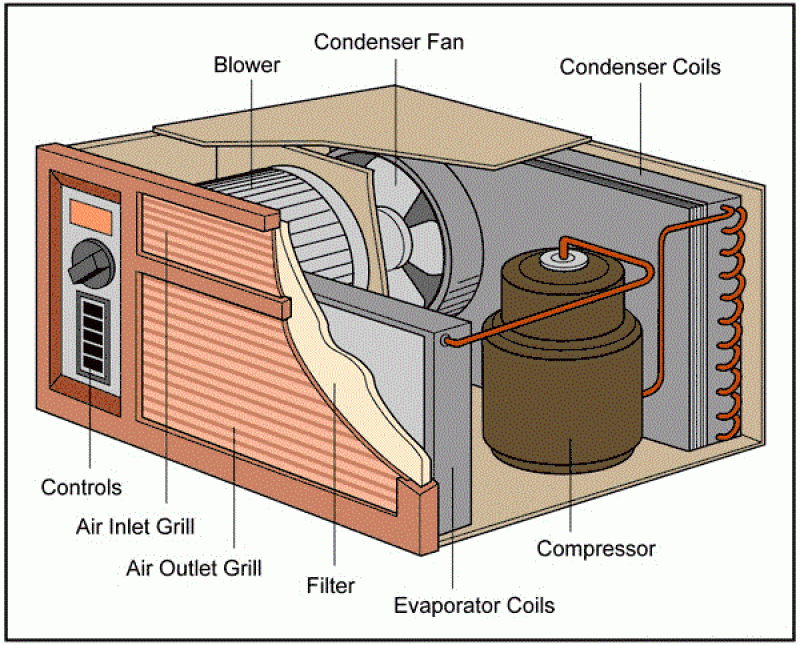 Condenser Fan
Blower
Condenser Coils
Controls
Air Inlet Grill
Air Outlet Grill
Filter
Evaporator Coils
Compressor