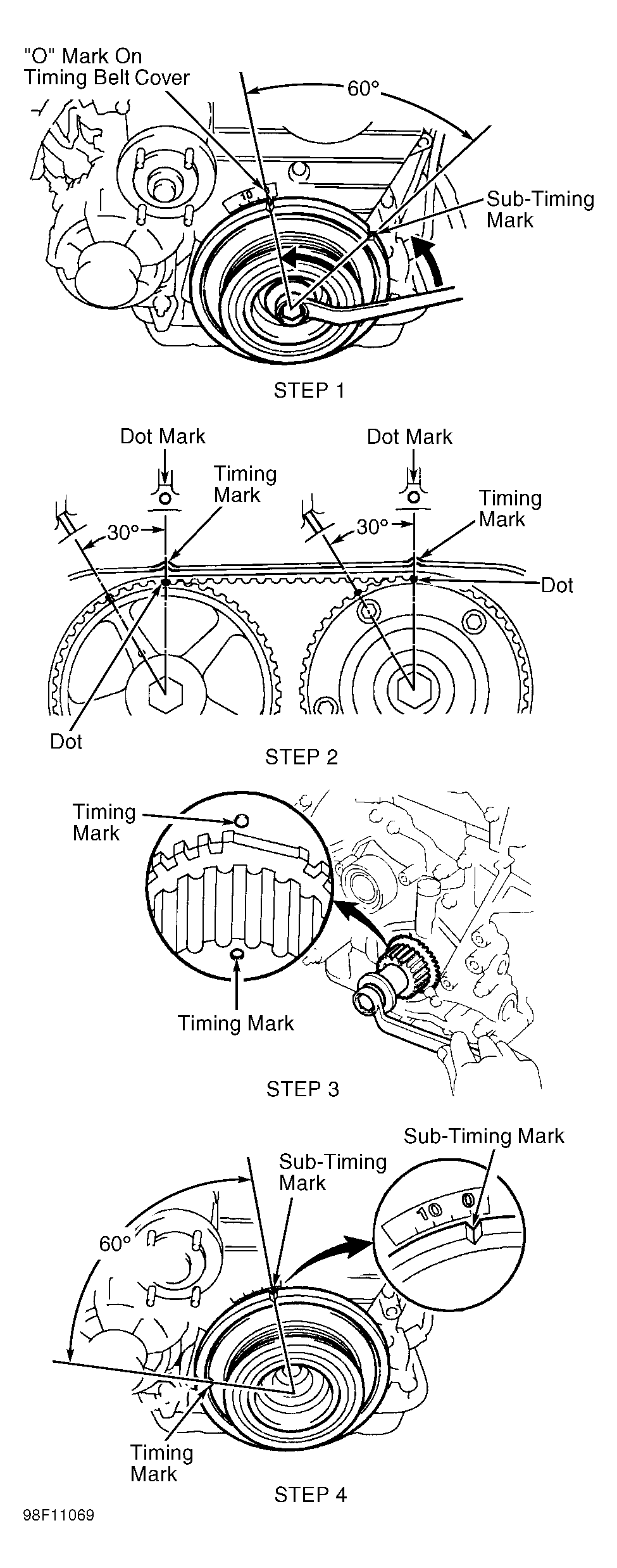 "O" Mark On Timing Belt Cover

60°

10

Sub-Timing Mark

STEP 1

Dot Mark

Timing Mark

30°

Dot Mark

Timing Mark

30°

Dot

Dot

STEP 2

Timing Mark

Timing Mark

STEP 3

Sub-Timing Mark

Sub-Timing Mark

10 0

60°

Timing Mark

STEP 4

98F11069