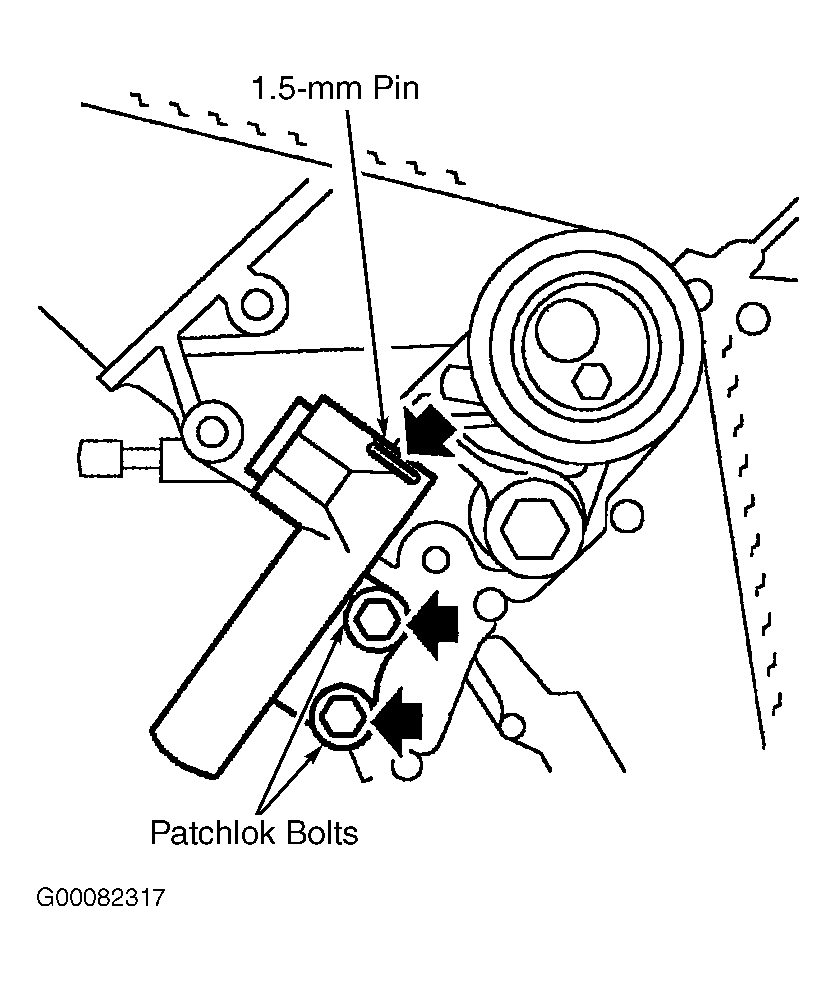 1.5-mm Pin

Patchlok Bolts

G00082317