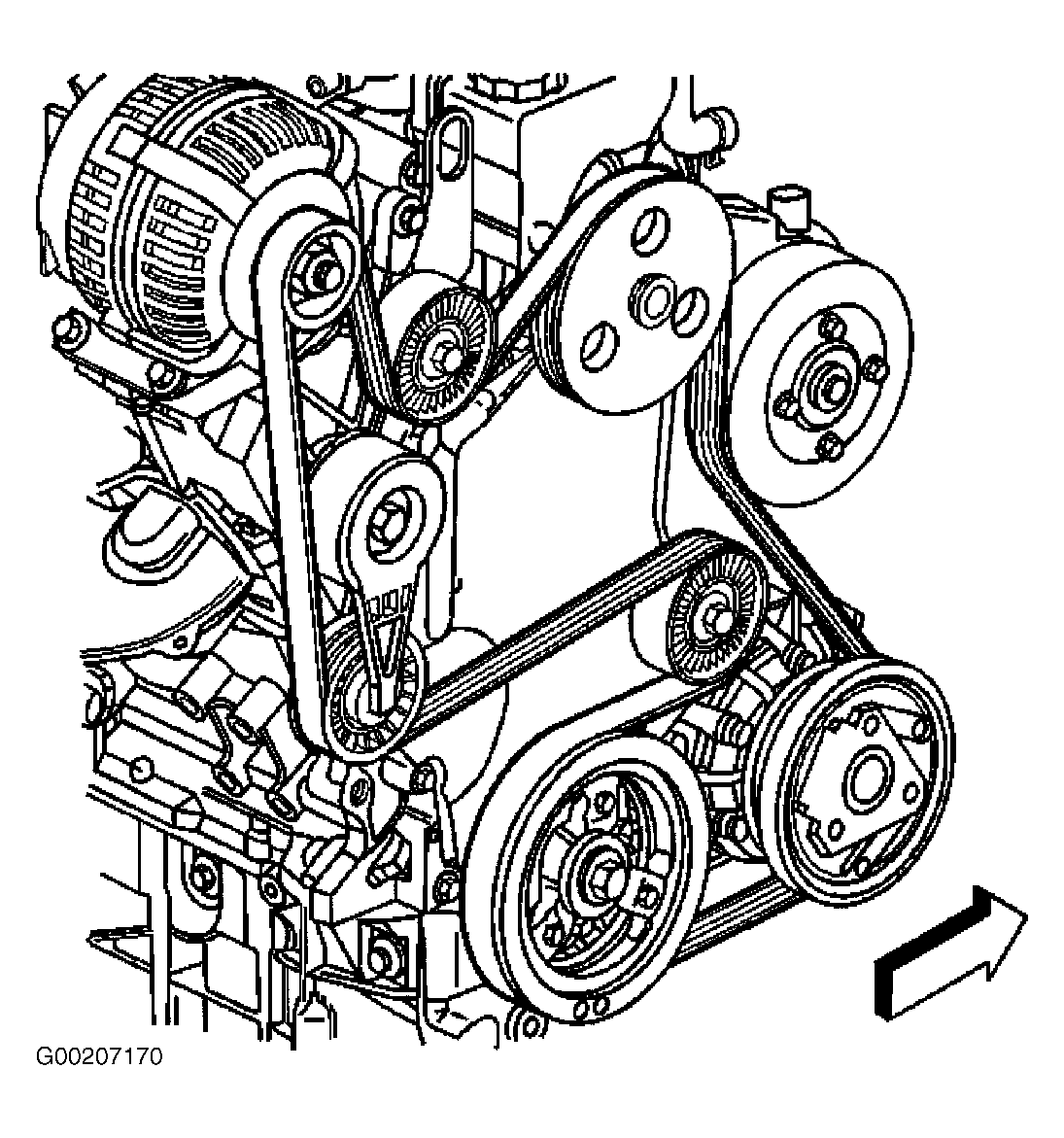 G00207170