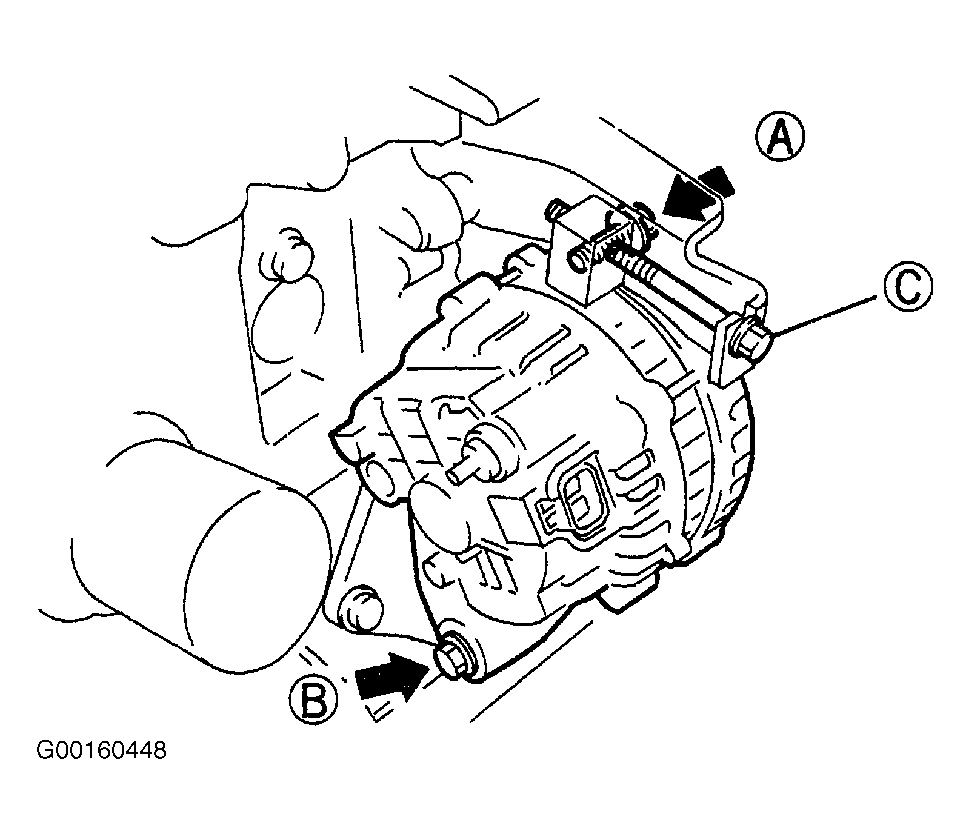 A
C
B
G00160448