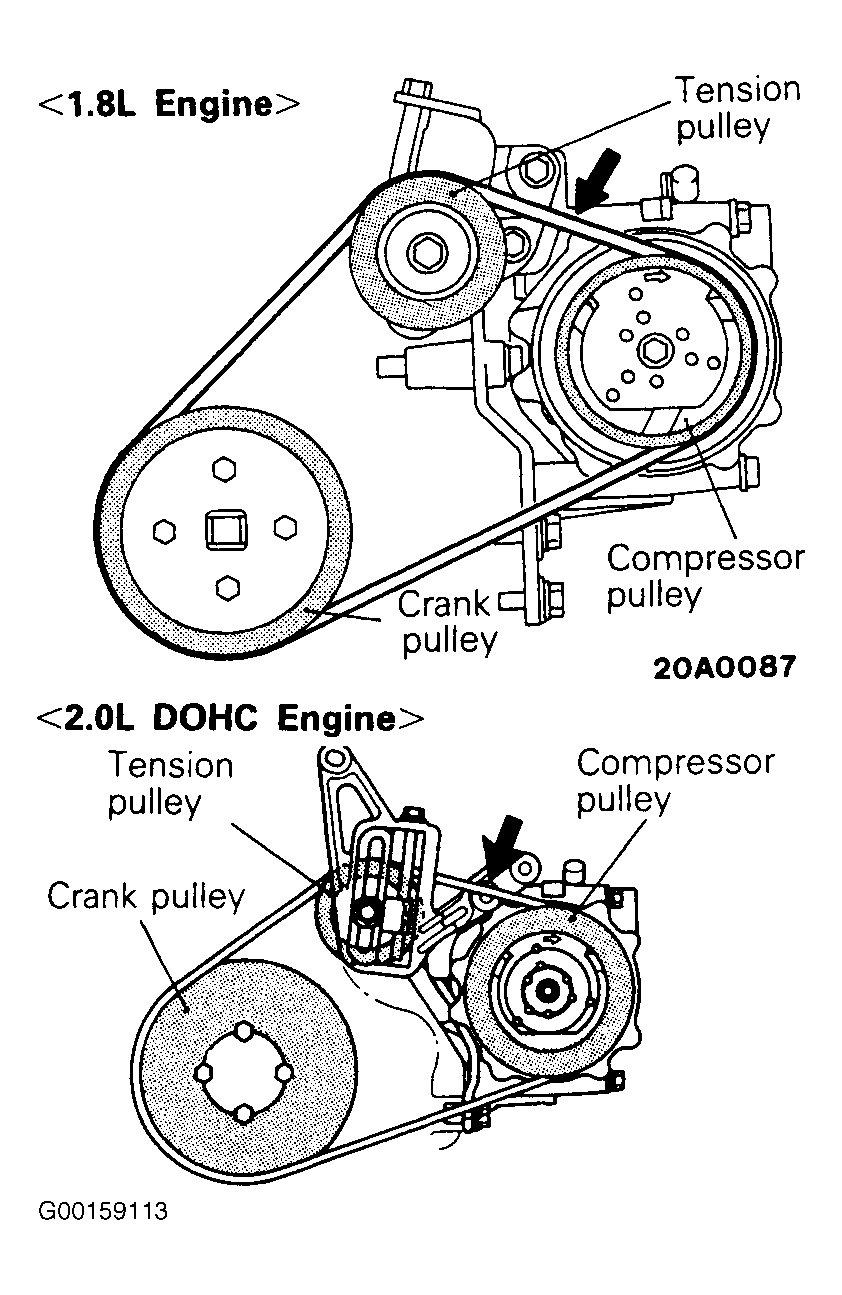 <1.8L Engine>

Tension pulley

Compressor pulley

Crank pulley

20A0087

<2.0L DOHC Engine>

Tension pulley

Compressor pulley

Crank pulley

G00159113