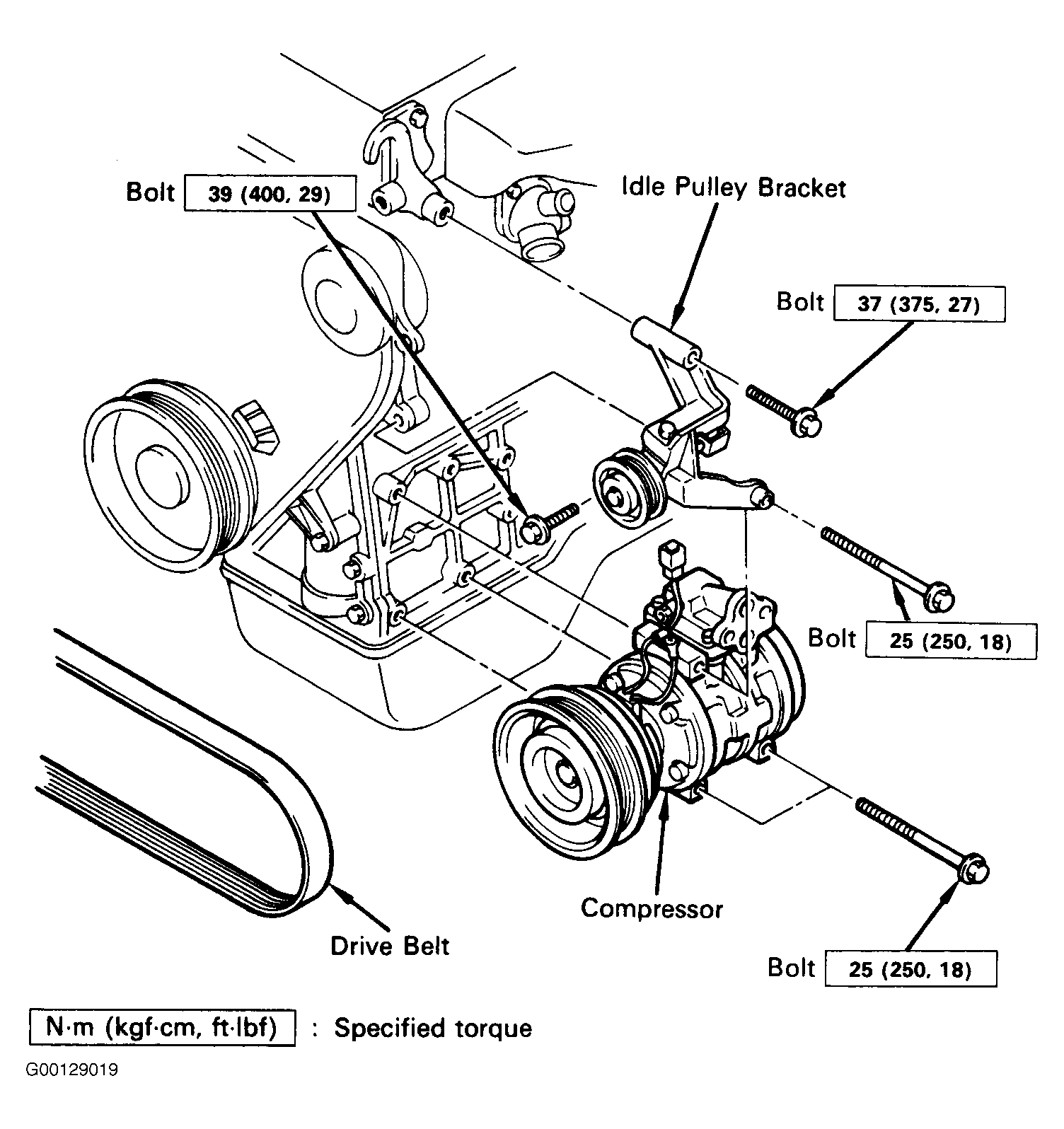 Bolt 39 (400, 29)

Idle Pulley Bracket

Bolt 37 (375, 27)

Bolt 25 (250, 18)

Compressor

Drive Belt

Bolt 25 (250, 18)

N·m (kgf·cm, ft·lbf) : Specified torque

G00129019