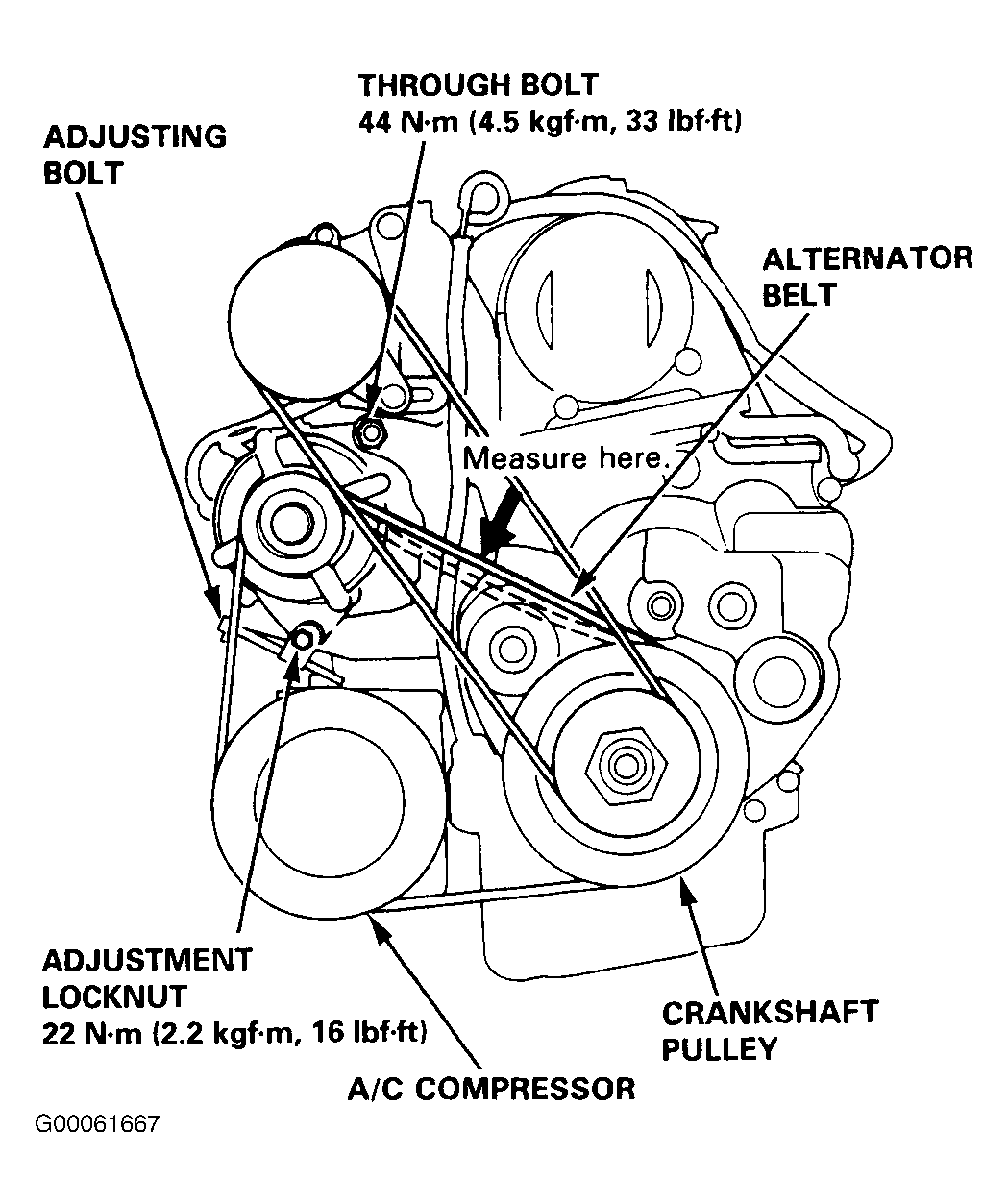 THROUGH BOLT
44 N·m (4.5 kgf·m, 33 lbf·ft)

ADJUSTING
BOLT

ALTERNATOR
BELT

Measure here.

ADJUSTMENT
LOCKNUT
22 N·m (2.2 kgf·m, 16 lbf·ft)

CRANKSHAFT
PULLEY

A/C COMPRESSOR

G00061667