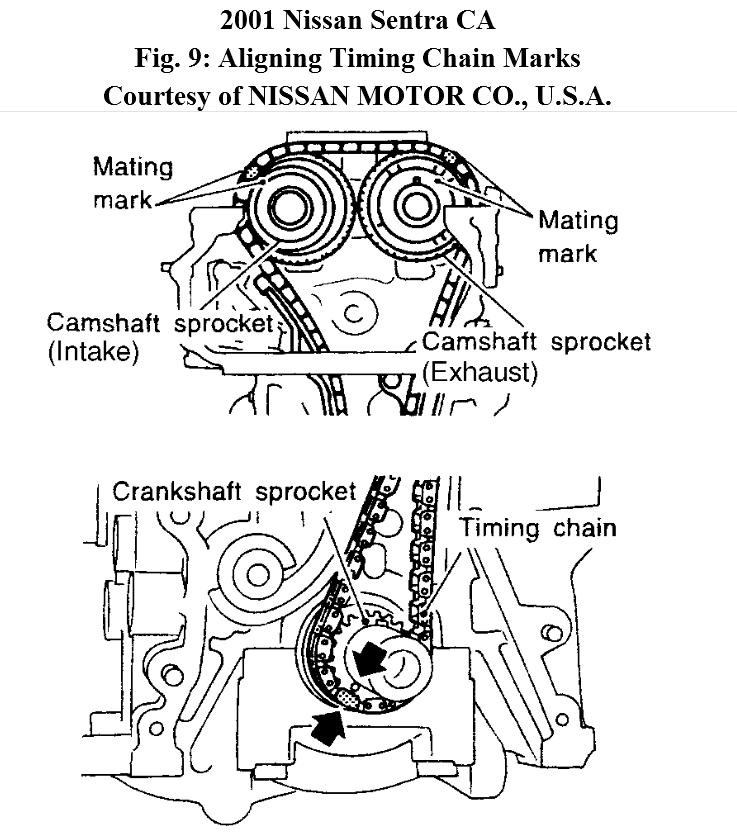 2001 Nissan Sentra CA
Fig. 9: Aligning Timing Chain Marks
Courtesy of NISSAN MOTOR CO., U.S.A.

Mating mark

Mating mark

Camshaft sprocket (Intake)

Camshaft sprocket (Exhaust)

Crankshaft sprocket

Timing chain