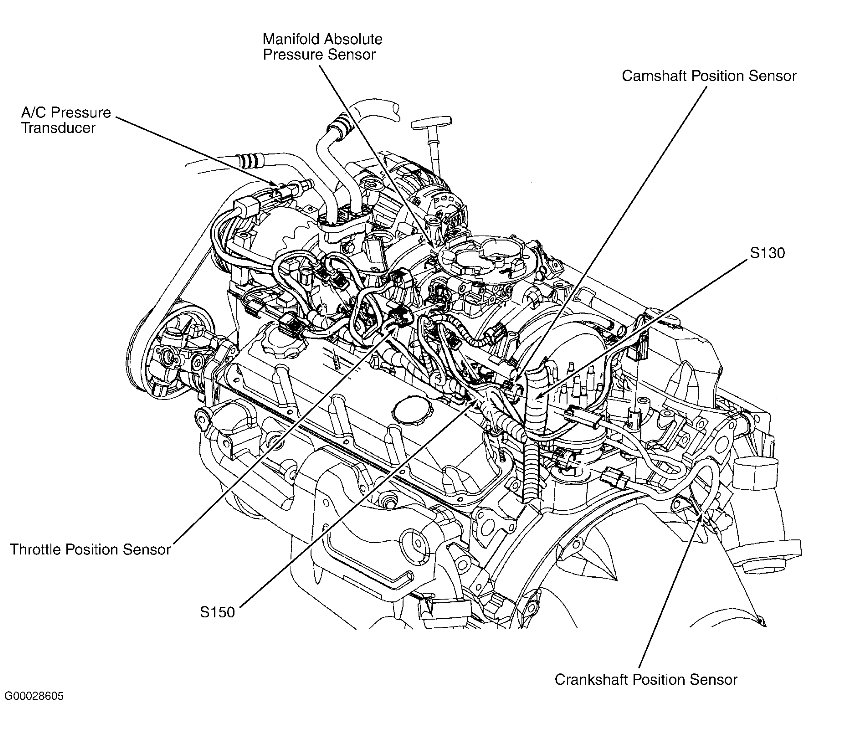 Manifold Absolute Pressure Sensor

Camshaft Position Sensor

A/C Pressure Transducer

S130

Throttle Position Sensor

S150

Crankshaft Position Sensor

G00028605