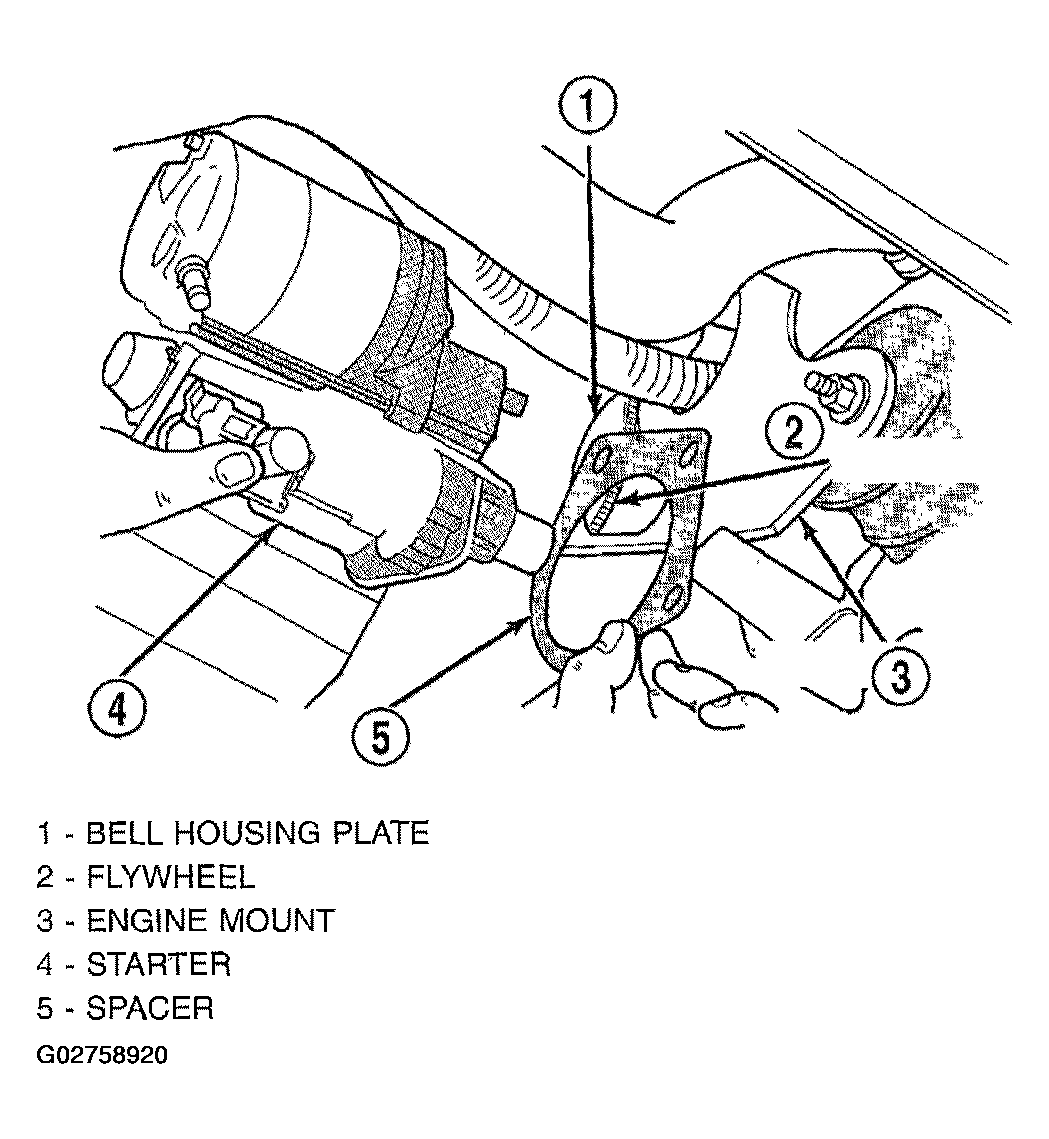 1
2
3
4
5

1 - BELL HOUSING PLATE
2 - FLYWHEEL
3 - ENGINE MOUNT
4 - STARTER
5 - SPACER

G02758920