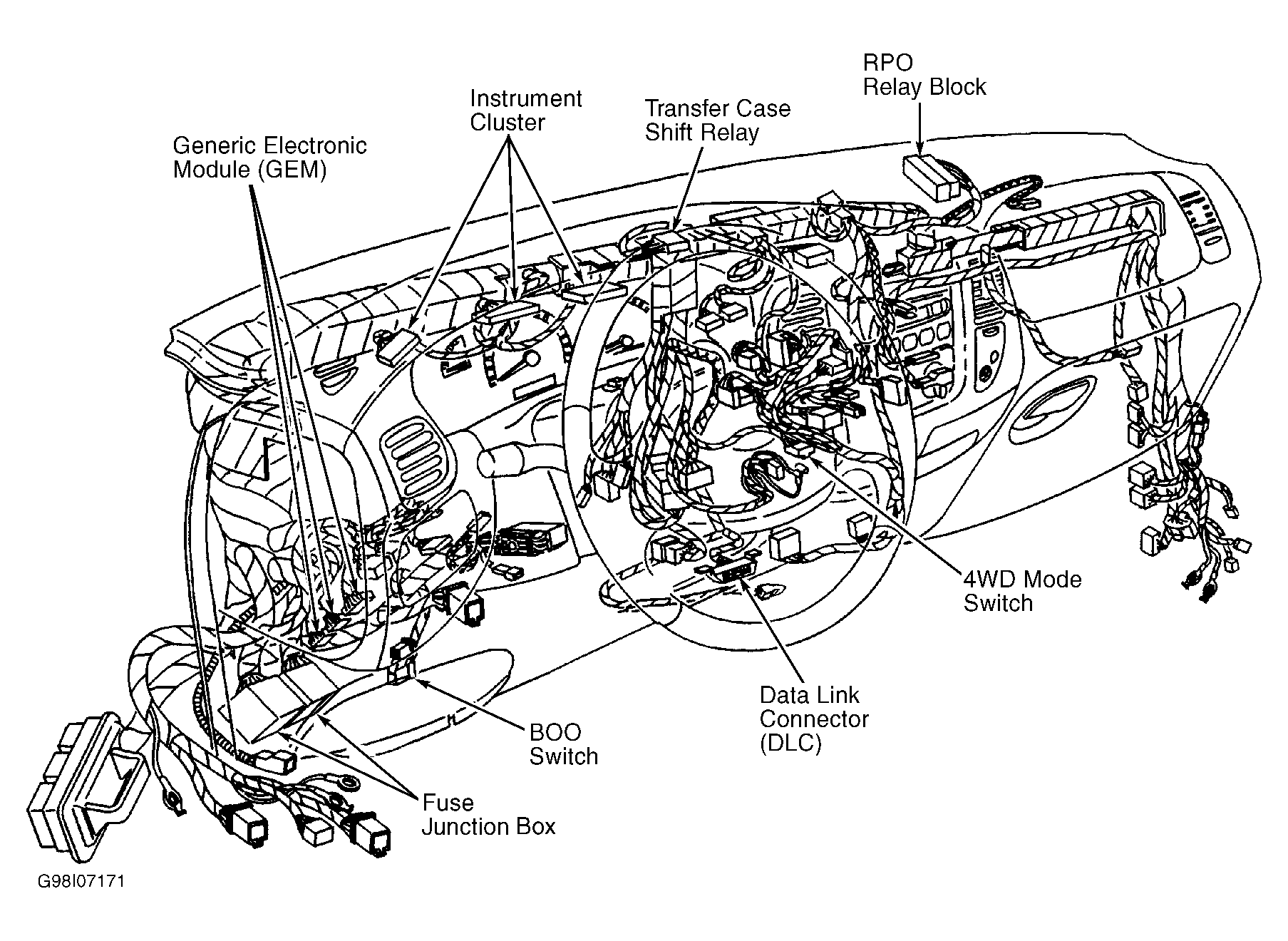 RPO
Relay Block

Instrument
Cluster

Transfer Case
Shift Relay

Generic Electronic
Module (GEM)

4WD Mode
Switch

Data Link
Connector
(DLC)

BOO
Switch

Fuse
Junction Box

G98I07171