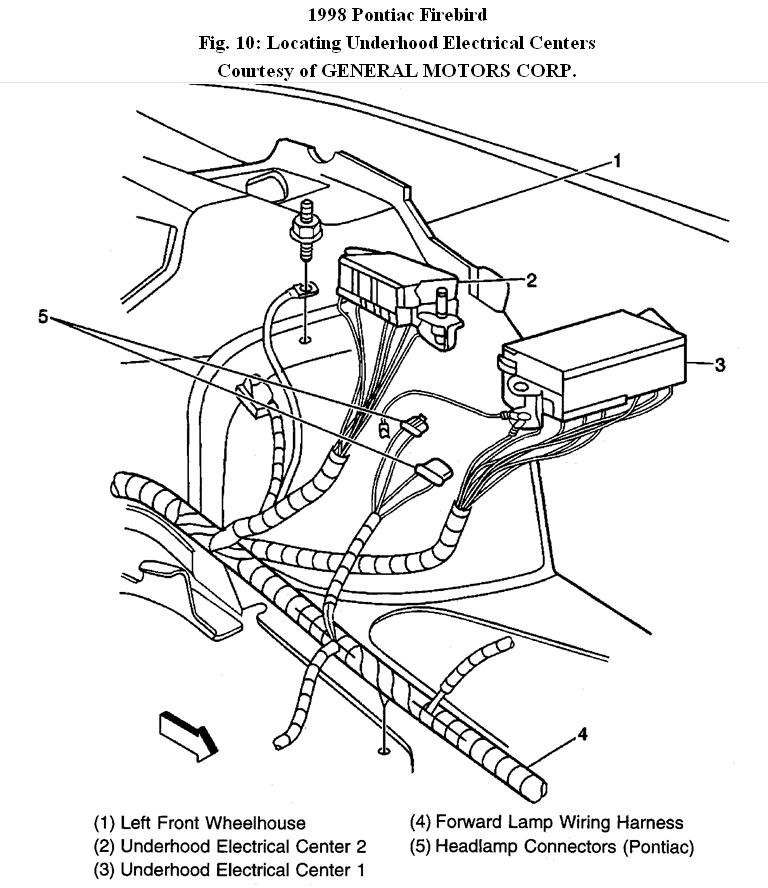 1998 Pontiac Firebird
Fig. 10: Locating Underhood Electrical Centers
Courtesy of GENERAL MOTORS CORP.

1
2
5
3
4

(1) Left Front Wheelhouse
(2) Underhood Electrical Center 2
(3) Underhood Electrical Center 1
(4) Forward Lamp Wiring Harness
(5) Headlamp Connectors (Pontiac)