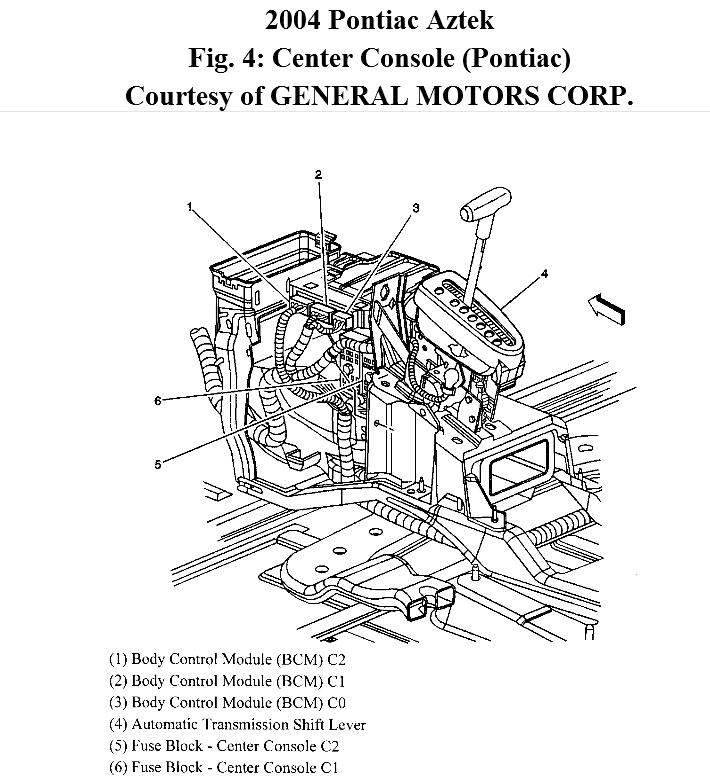 2004 Pontiac Aztek
Fig. 4: Center Console (Pontiac)
Courtesy of GENERAL MOTORS CORP.

2
1
3
4
6
5

(1) Body Control Module (BCM) C2
(2) Body Control Module (BCM) C1
(3) Body Control Module (BCM) C0
(4) Automatic Transmission Shift Lever
(5) Fuse Block - Center Console C2
(6) Fuse Block - Center Console C1