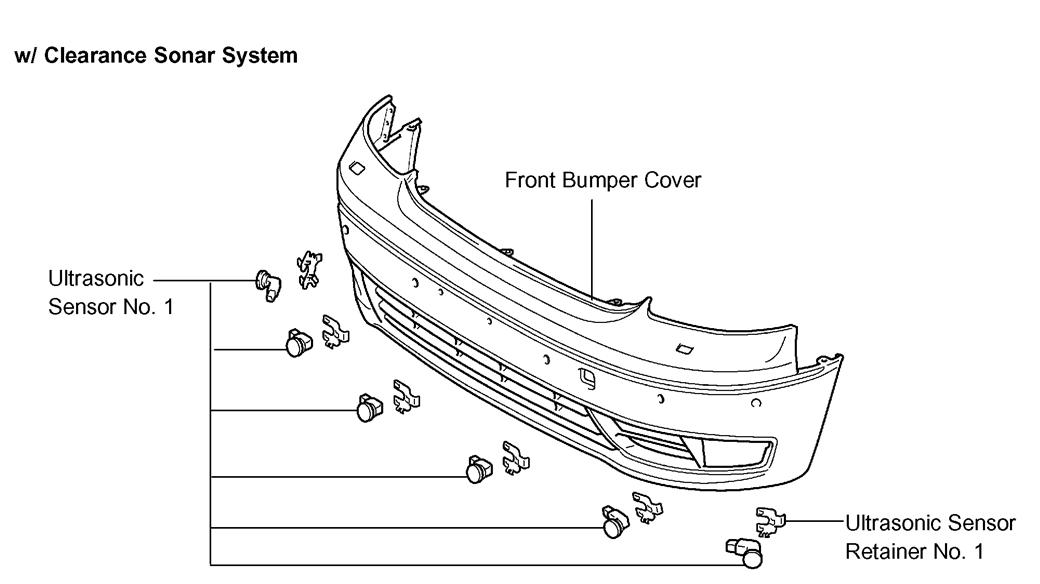 w/ Clearance Sonar System

Front Bumper Cover

Ultrasonic Sensor No. 1

Ultrasonic Sensor Retainer No. 1