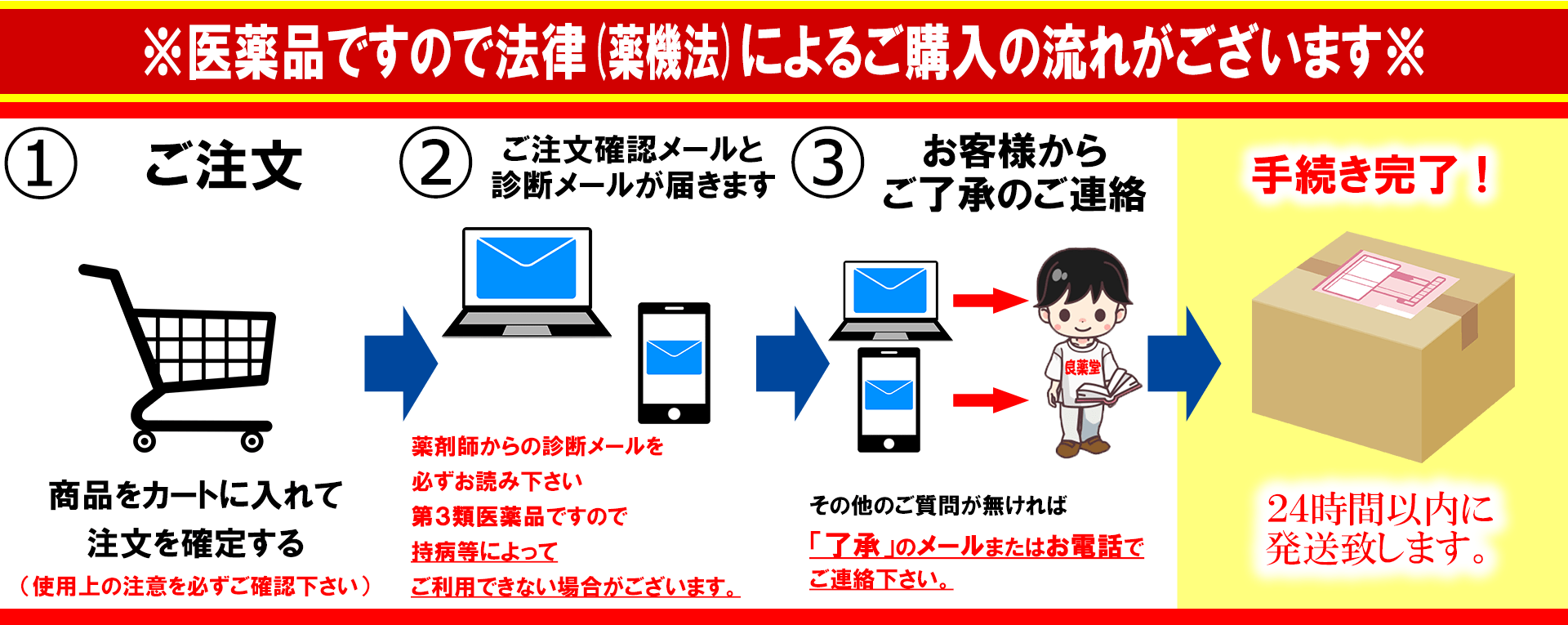 ※医薬品ですので法律(薬機法)によるご購入の流れがございます※

① ご注文

商品をカートに入れて
注文を確定する
（使用上の注意を必ずご確認下さい）

② ご注文確認メールと
診断メールが届きます

薬剤師からの診断メールを
必ずお読み下さい
第3類医薬品ですので
持病等によって
ご利用できない場合がございます。

③ お客様から
ご了承のご連絡

良薬堂

その他のご質問が無ければ
「了承」のメールまたはお電話で
ご連絡下さい。

手続き完了！

24時間以内に
発送致します。