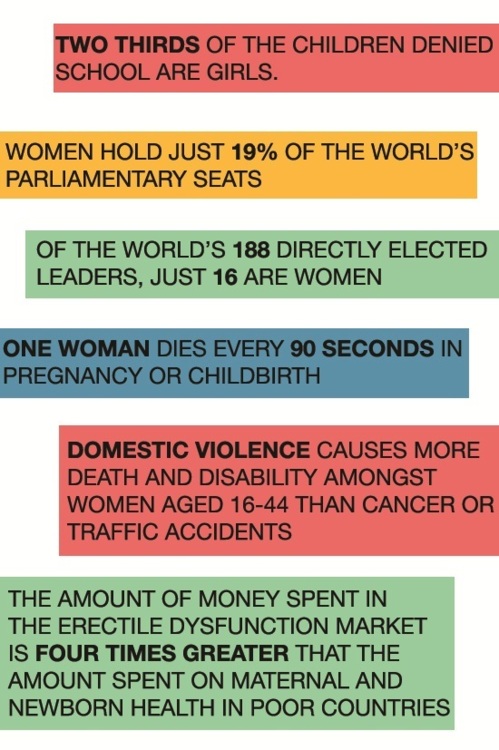 TWO THIRDS OF THE CHILDREN DENIED SCHOOL ARE GIRLS.

WOMEN HOLD JUST 19% OF THE WORLD'S PARLIAMENTARY SEATS

OF THE WORLD'S 188 DIRECTLY ELECTED LEADERS, JUST 16 ARE WOMEN

ONE WOMAN DIES EVERY 90 SECONDS IN PREGNANCY OR CHILDBIRTH

DOMESTIC VIOLENCE CAUSES MORE DEATH AND DISABILITY AMONGST WOMEN AGED 16-44 THAN CANCER OR TRAFFIC ACCIDENTS

THE AMOUNT OF MONEY SPENT IN THE ERECTILE DYSFUNCTION MARKET IS FOUR TIMES GREATER THAT THE AMOUNT SPENT ON MATERNAL AND NEWBORN HEALTH IN POOR COUNTRIES