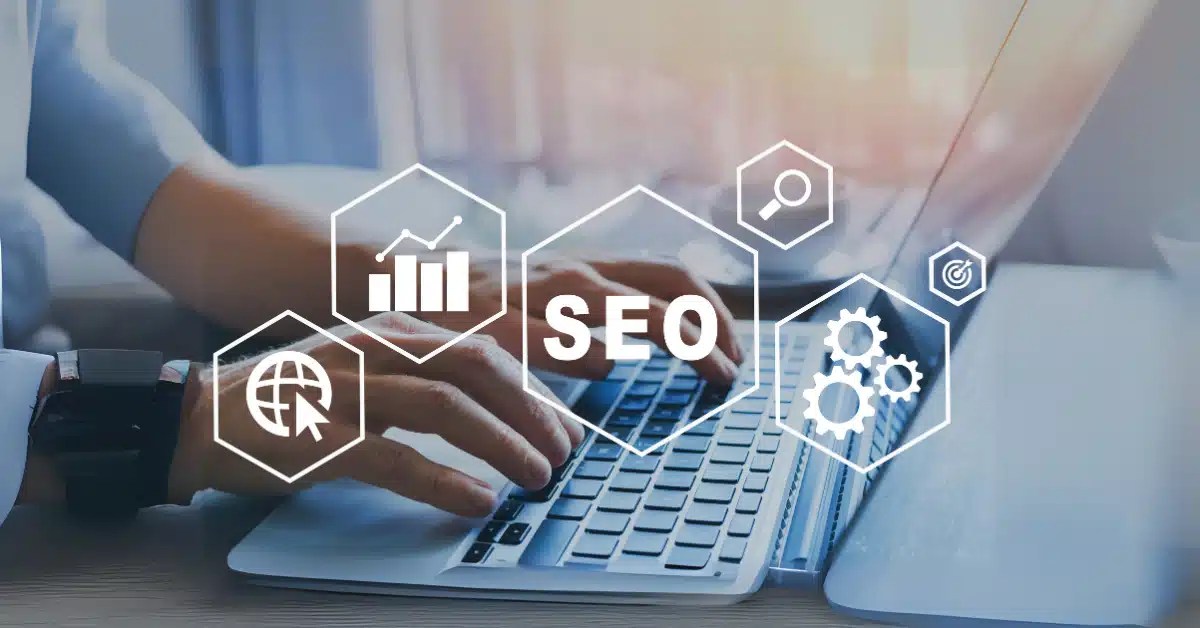 SEO