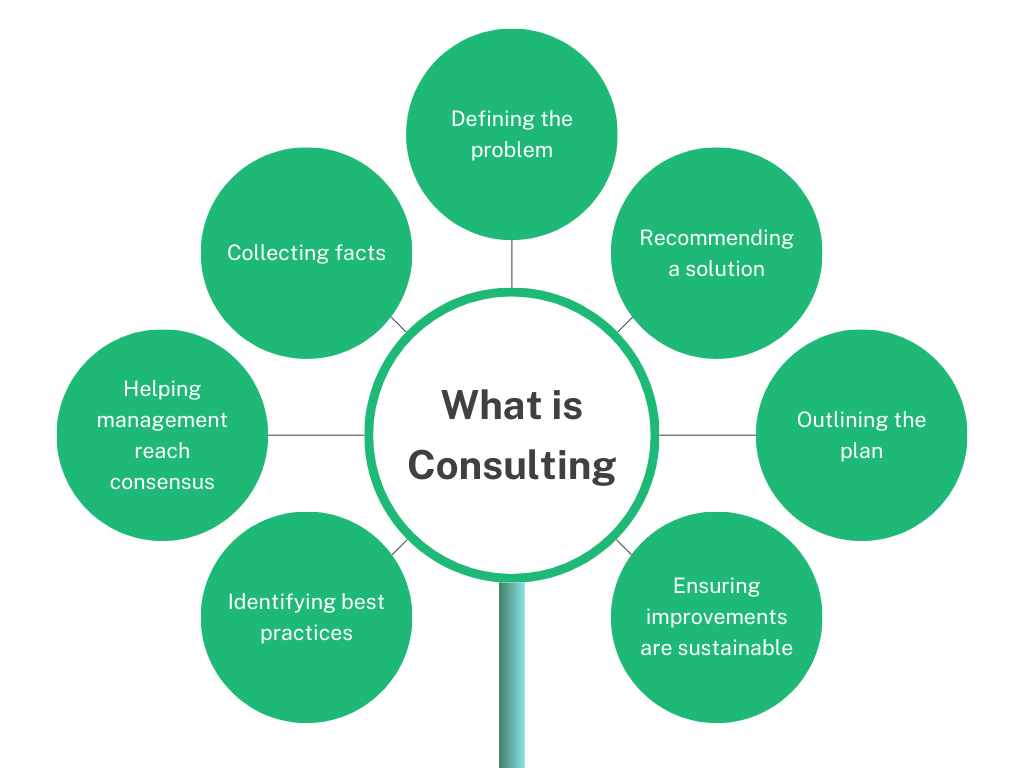 What is Consulting

Defining the problem

Recommending a solution

Outlining the plan

Ensuring improvements are sustainable

Identifying best practices

Helping management reach consensus

Collecting facts