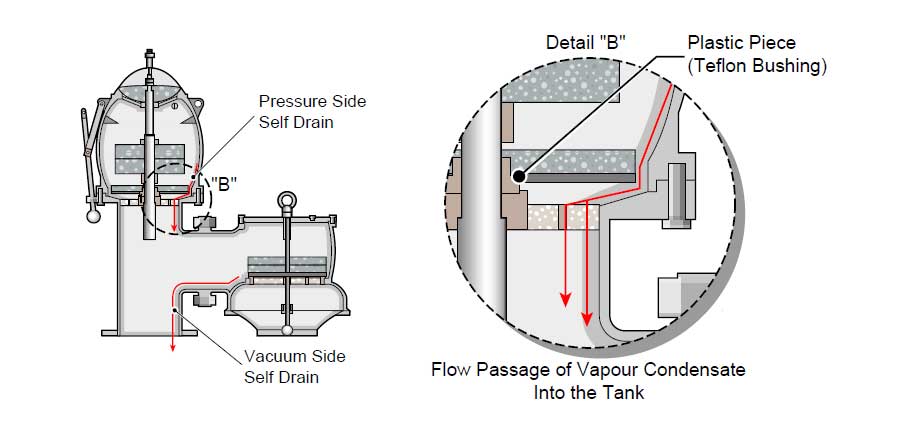 Pressure Side
Self Drain

"B"

Vacuum Side
Self Drain

Detail "B"

Plastic Piece
(Teflon Bushing)

Flow Passage of Vapour Condensate
Into the Tank