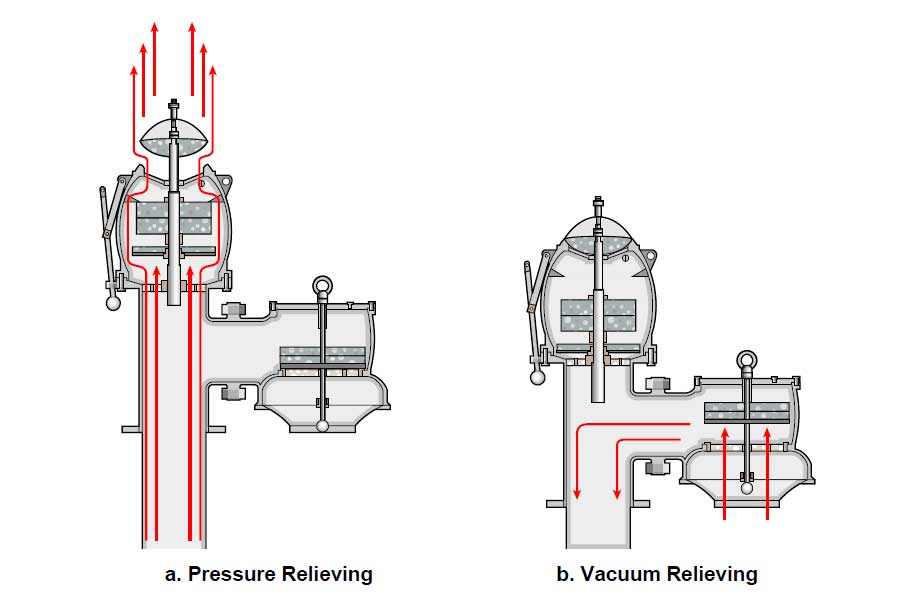 a. Pressure Relieving

b. Vacuum Relieving