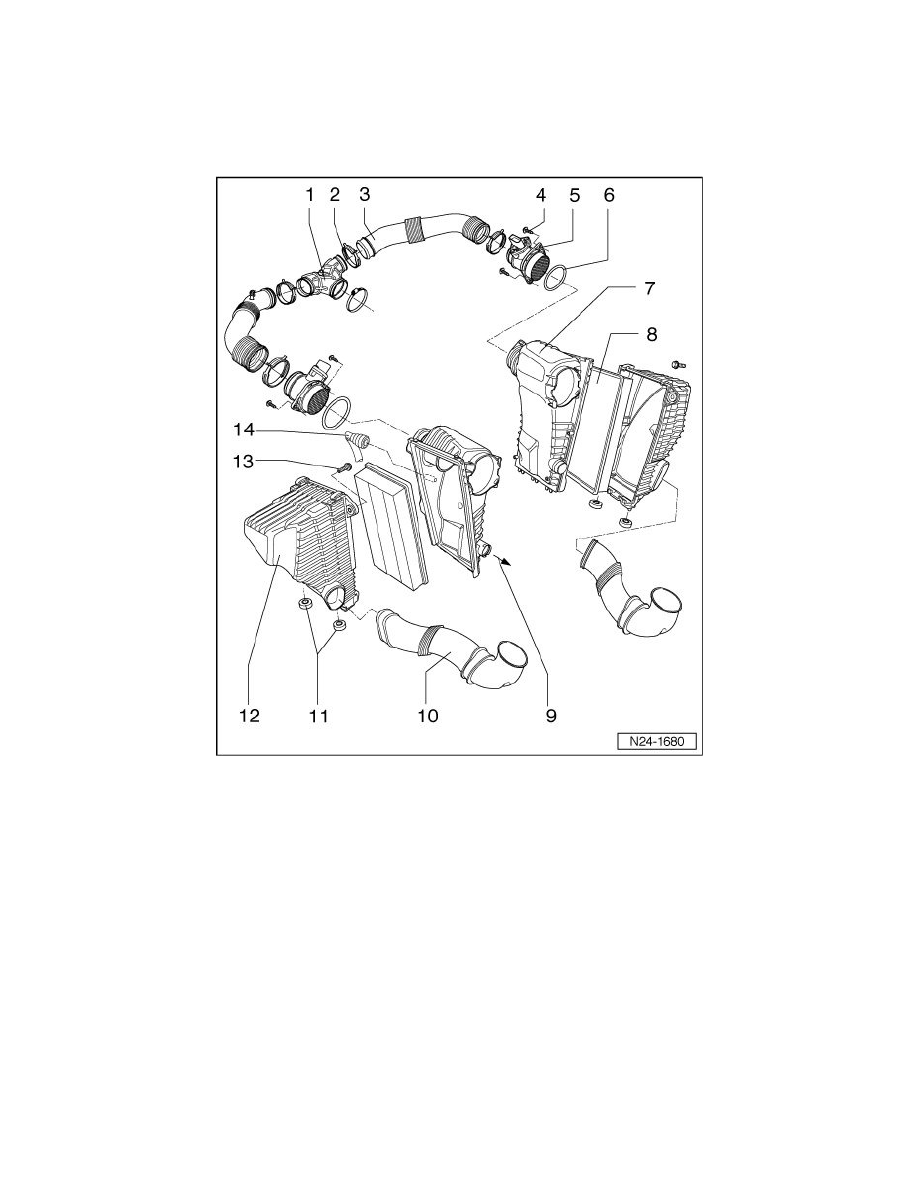 1 2 3 4 5 6 7 8 14 13 12 11 10 9

N24-1680