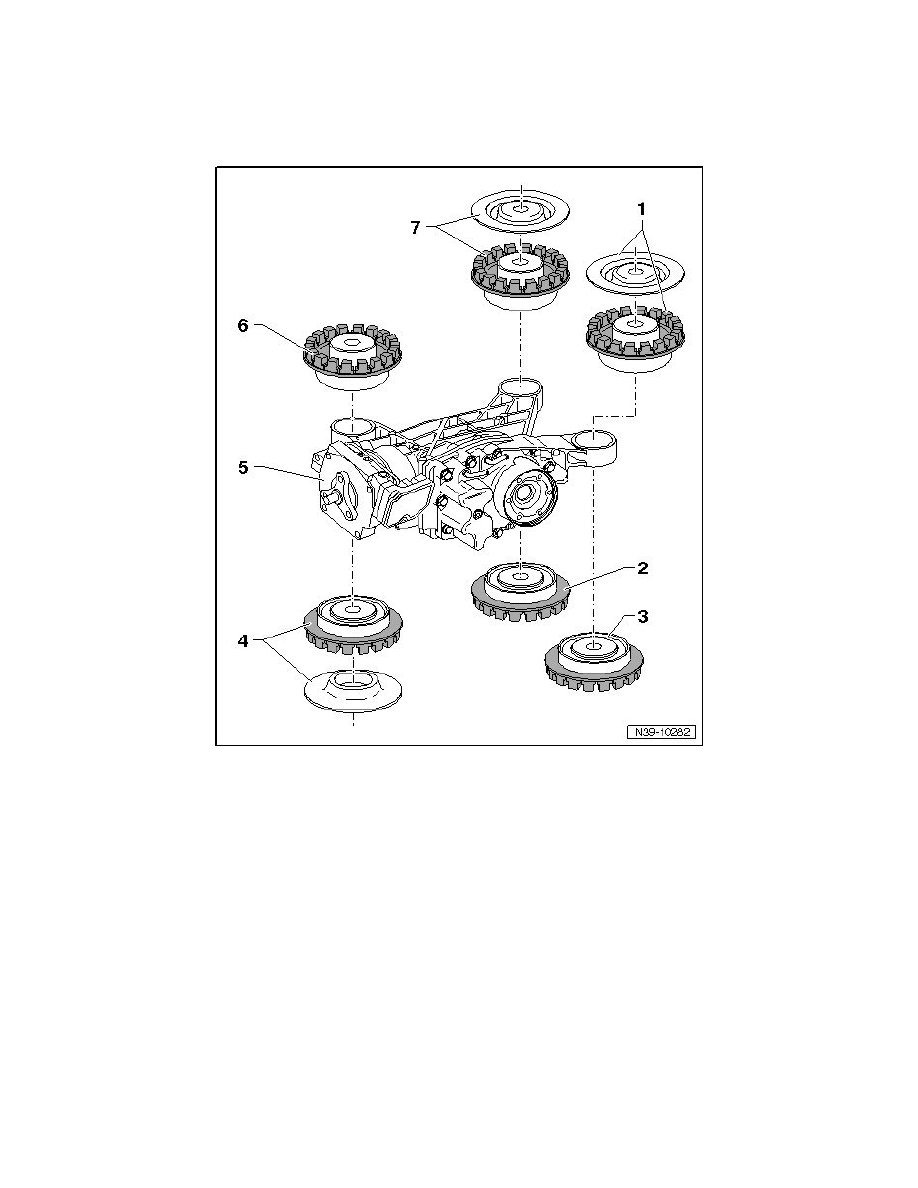 7
1
6
5
2
3
4
N39-10282