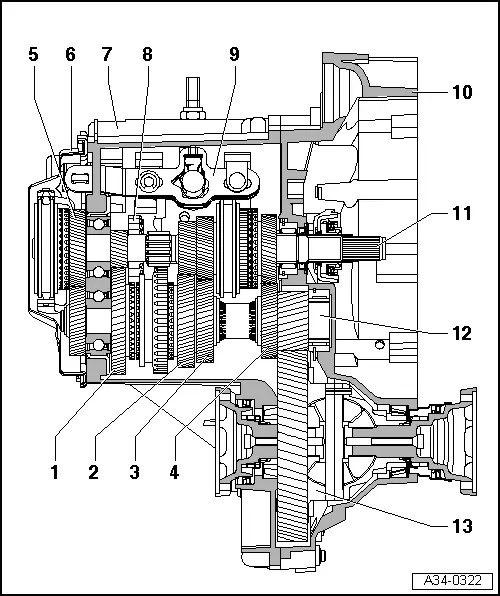 5 6 7 8 9

10

11

12

1 2 3 4

13

A34-0322