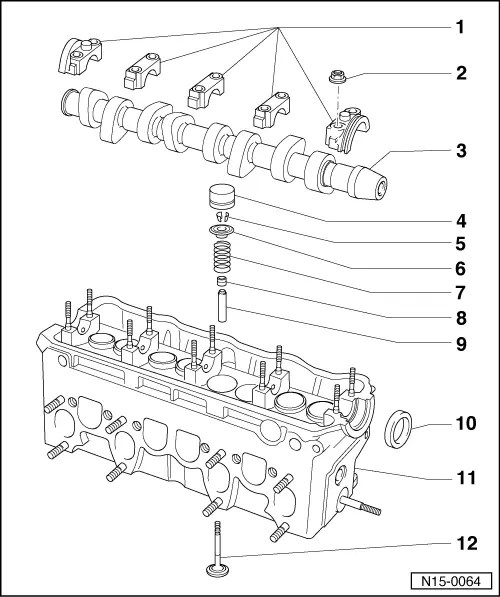 1
2
3
4
5
6
7
8
9
10
11
12
N15-0064