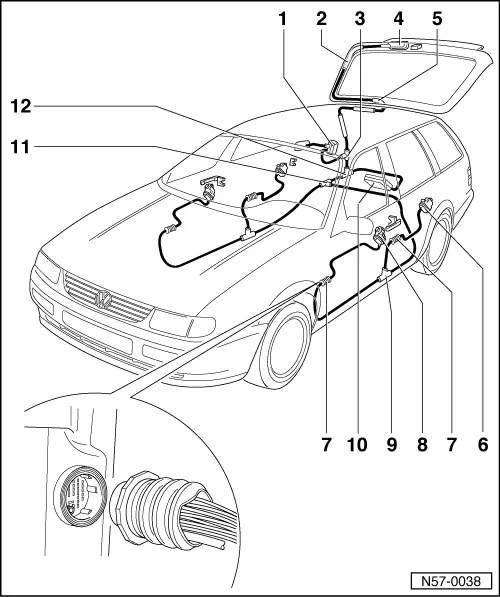 1
2
3
4
5
12
11
7
10
9
8
7
6
N57-0038