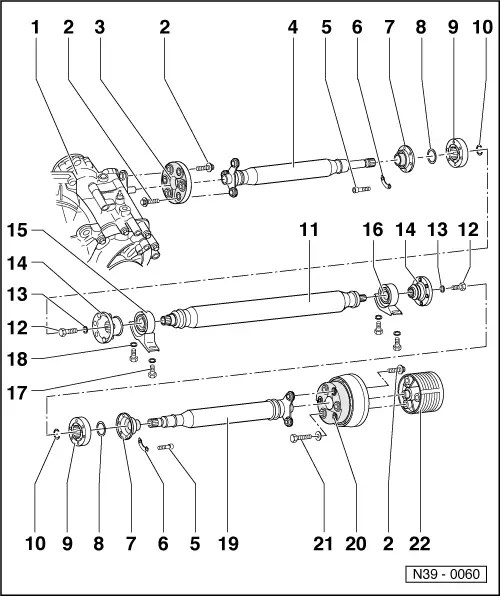 1 2 3 2 4 5 6 7 8 9 10

15 11 16 14 13 12

14

13

12

18

17

10 9 8 7 6 5 19 21 20 2 22

N39 - 0060