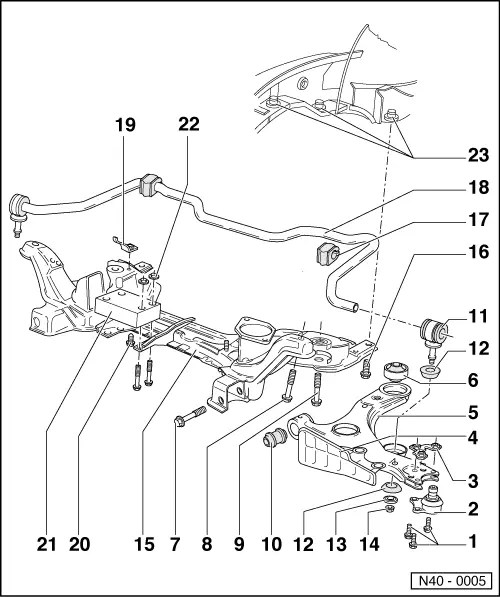 19
22
23
18
17
16
11
12
6
5
4
3
2
1
21 20 15 7 8 9 10 12 13 14

N40 - 0005