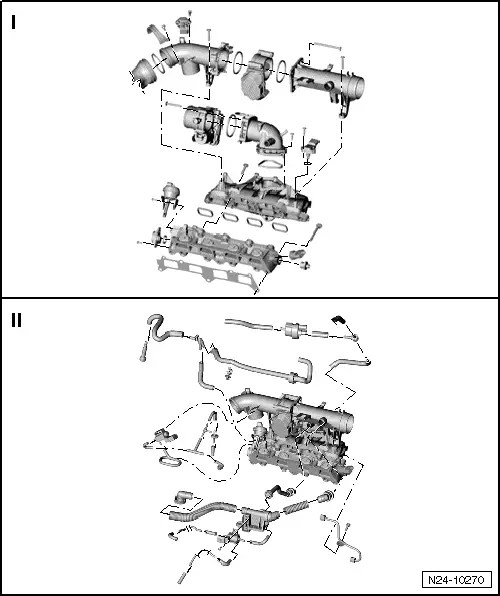 I

II

N24-10270