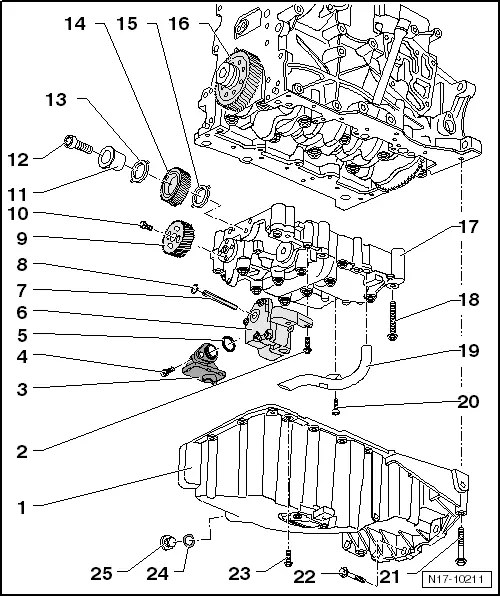 14
15
16
13
12
11
10
9
8
7
6
5
4
3
2
1
17
18
19
20
25
24
23
22
21
N17-10211