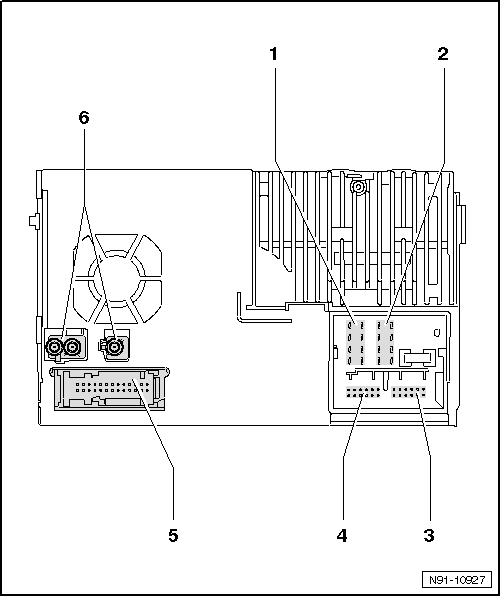 1
2
6
5
4
3
N91-10927