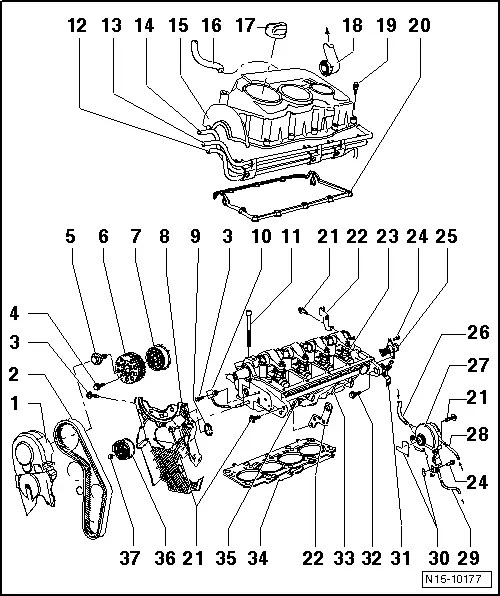 12 13 14 15 16 17 18 19 20

5 6 7 8 9 3 10 11 21 22 23 24 25

4
3
2
1

26
27
21
28
24

37 36 21 35 34 22 33 32 31 30 29

N15-10177