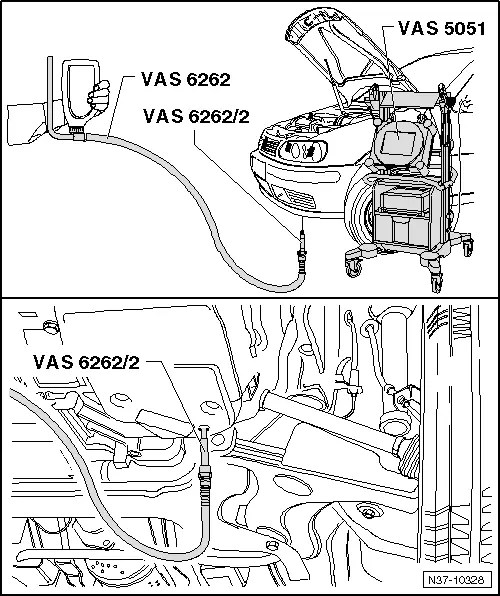 VAS 5051
VAS 6262
VAS 6262/2

VAS 6262/2

N37-10328