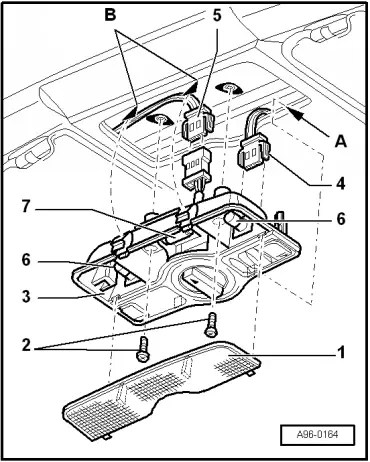 B
5
A
4
7
6
6
3
2
1
A96-0164