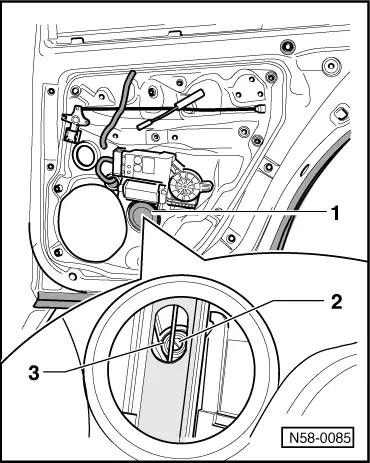 1
2
3
N58-0085