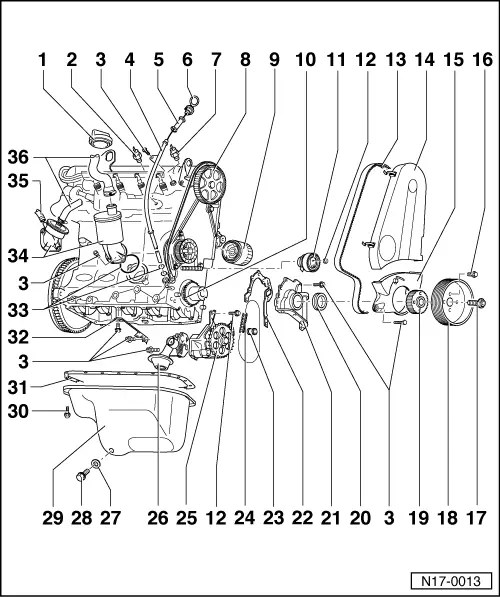 1 2 3 4 5 6 7 8 9 10 11 12 13 14 15 16

36
35
34
3
33
32
3
31
30

29 28 27 26 25 12 24 23 22 21 20 3 19 18 17

N17-0013