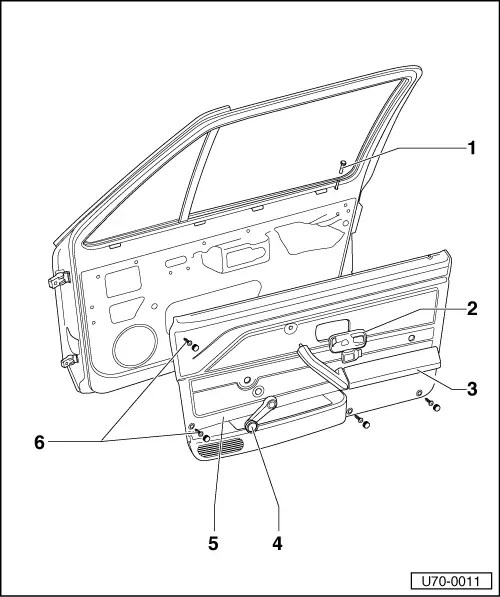 1
2
3
6
5
4
U70-0011