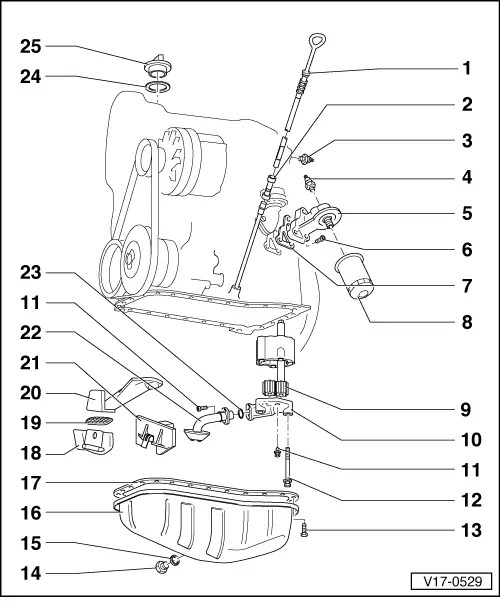 25
24
23
11
22
21
20
19
18
17
16
15
14
1
2
3
4
5
6
7
8
9
10
11
12
13
V17-0529