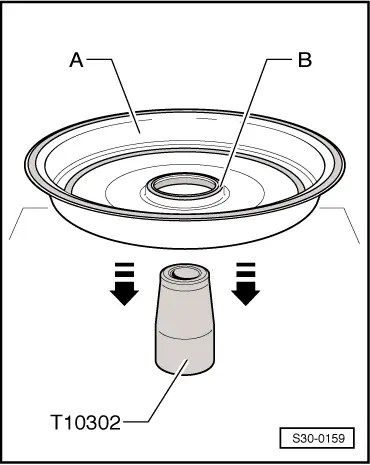 A

B

T10302

S30-0159