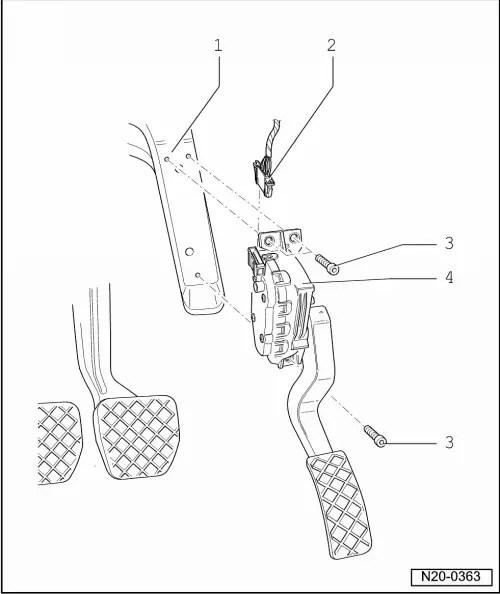 1
2
3
4
3
N20-0363