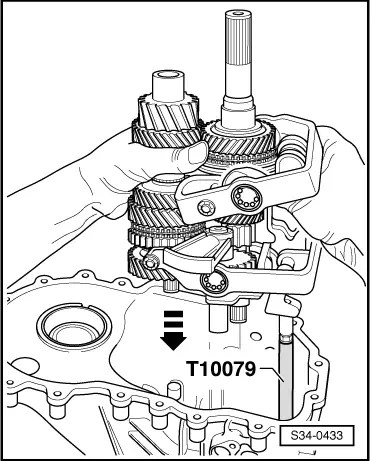 T10079

S34-0433