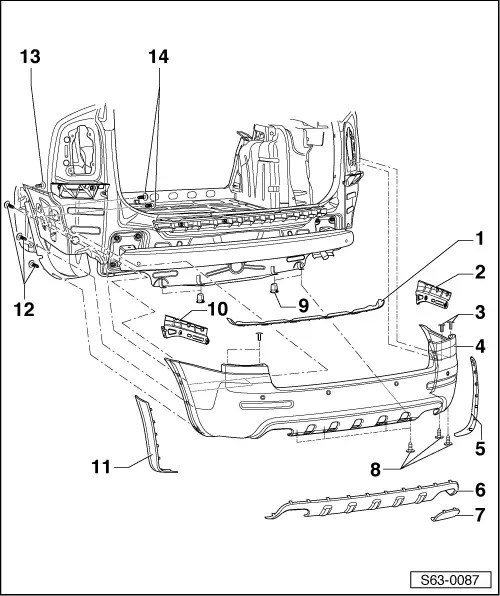 13
14
1
2
3
4
5
6
7
8
9
10
11
12
S63-0087