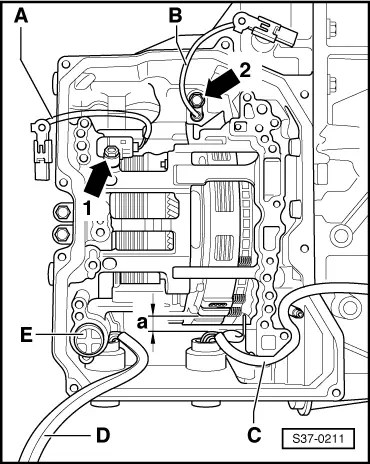 A
B
2
1
a
E
D
C
S37-0211