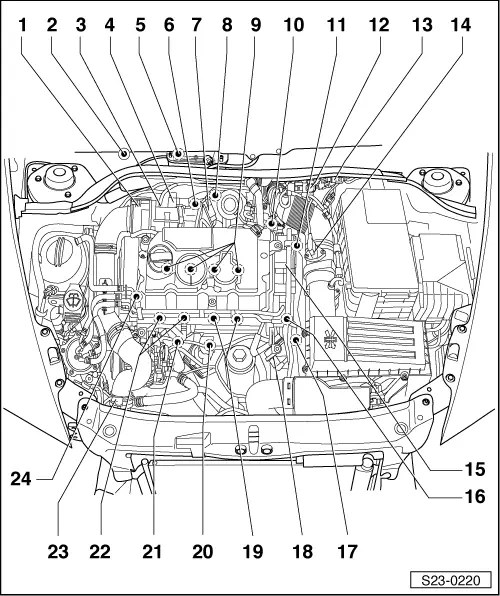 1 2 3 4 5 6 7 8 9 10 11 12 13 14

15

16

24

23 22 21 20 19 18 17

S23-0220