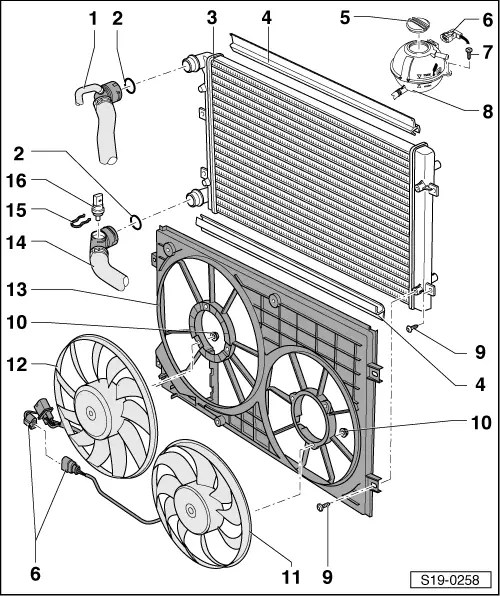 1
2
3
4
5
6
7
8
2
16
15
14
13
10
12
9
4
10
6
11
9
S19-0258